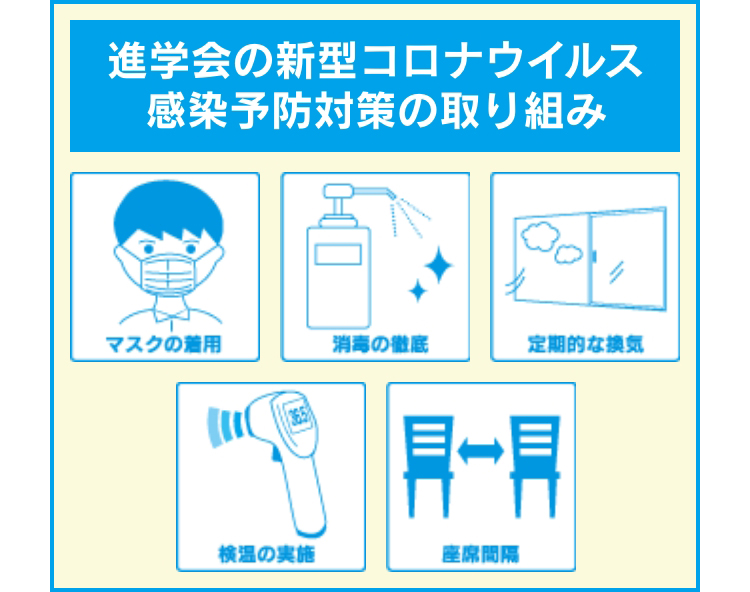 進学会の新型コロナウイルス
感染予防対策の取り組み

マスクの着用

消毒の徹底

定期的な換気

36.5

検温の実施

座席間隔